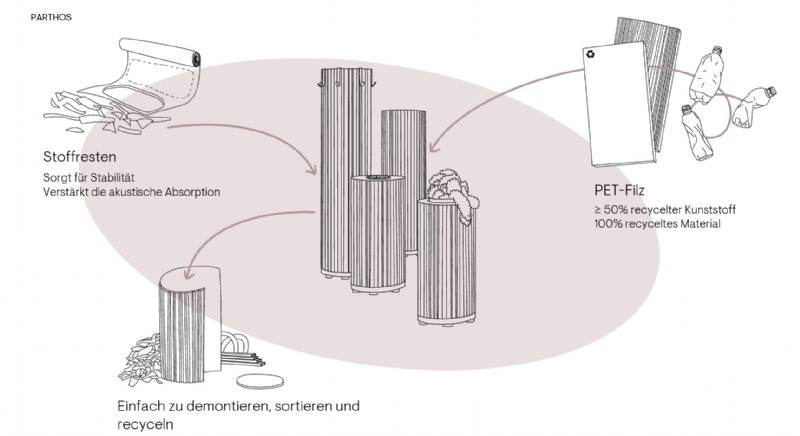 PARTHOS

Stoffresten
Sorgt für Stabilität
Verstärkt die akustische Absorption

PET-Filz
≥ 50% recycelter Kunststoff
100% recyceltes Material

Einfach zu demontieren, sortieren und recyceln